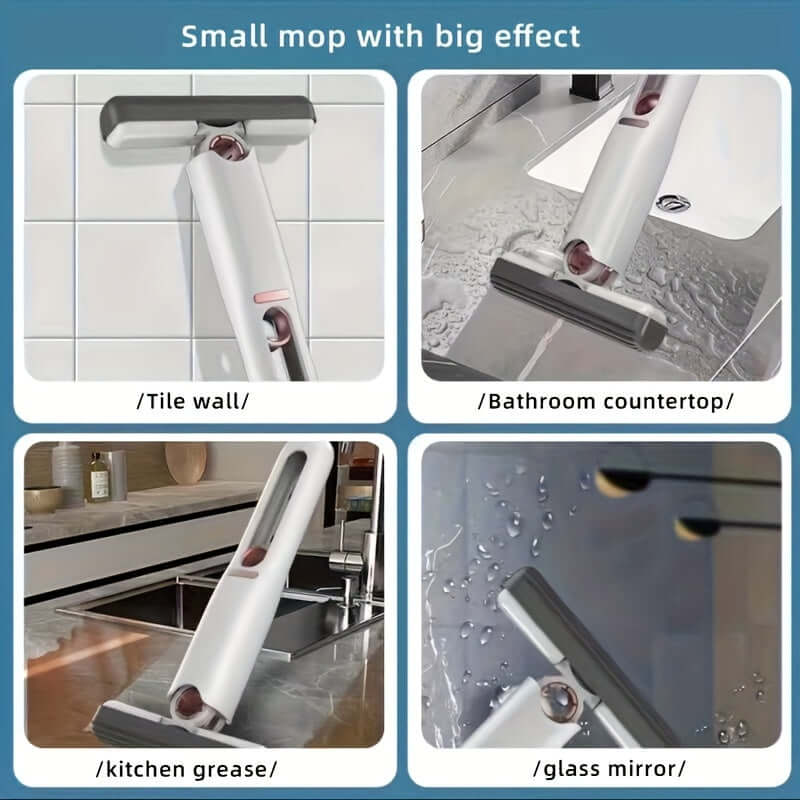 Small mop with big effect

/Tile wall/

/Bathroom countertop/

/kitchen grease/

/glass mirror/