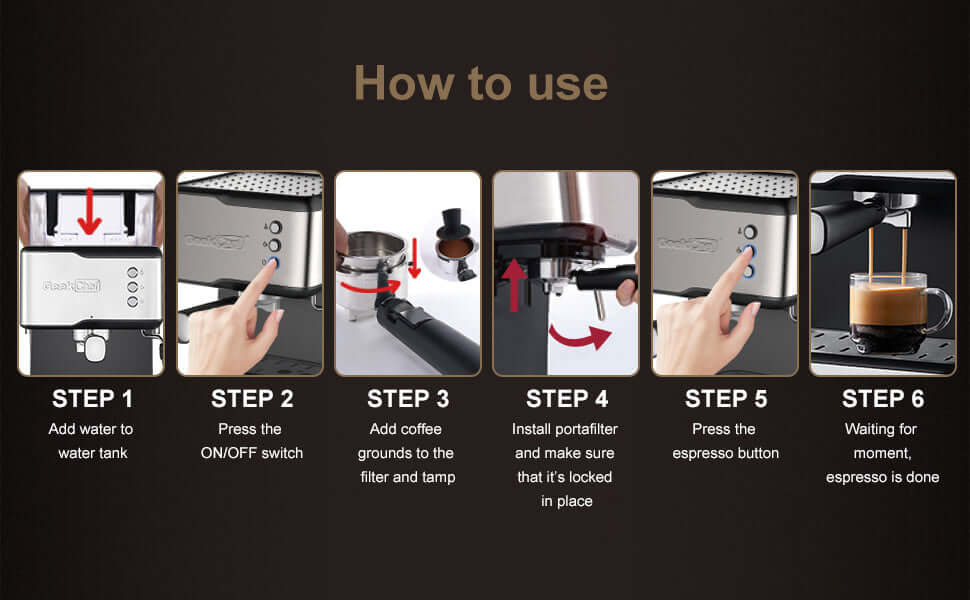 How to use

Geek Chef

Geek Chef

Geek Chef

STEP 1
Add water to water tank

STEP 2
Press the ON/OFF switch

STEP 3
Add coffee grounds to the filter and tamp

STEP 4
Install portafilter and make sure that it's locked in place

STEP 5
Press the espresso button

STEP 6
Waiting for moment, espresso is done