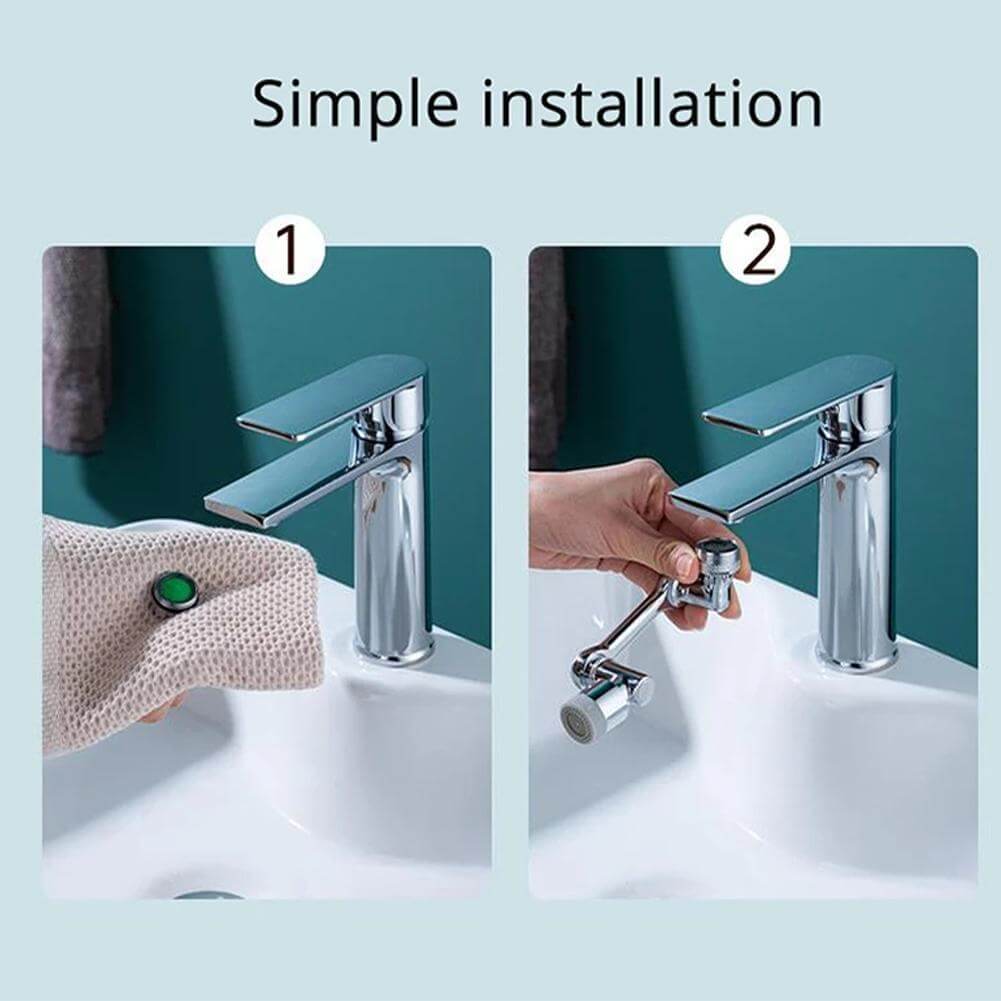 Simple installation

1

2