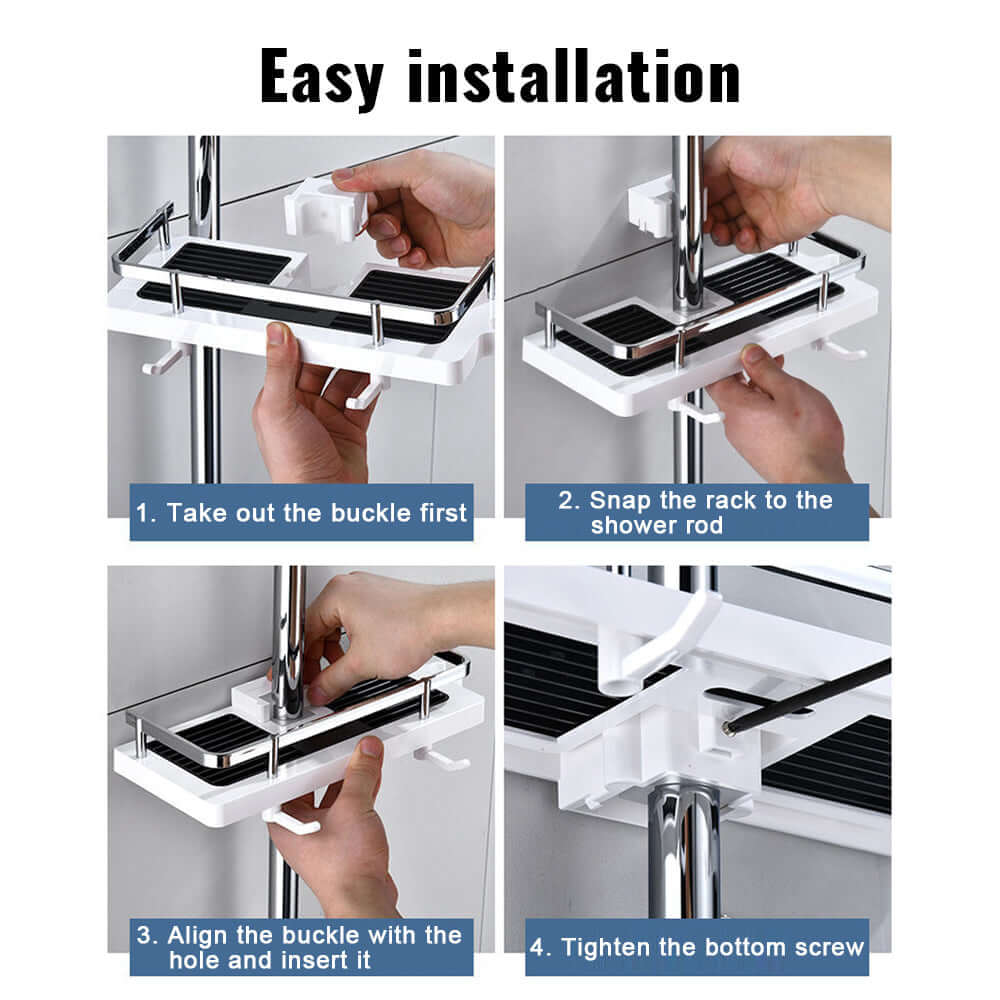 Easy installation

1. Take out the buckle first

2. Snap the rack to the shower rod

3. Align the buckle with the hole and insert it

4. Tighten the bottom screw