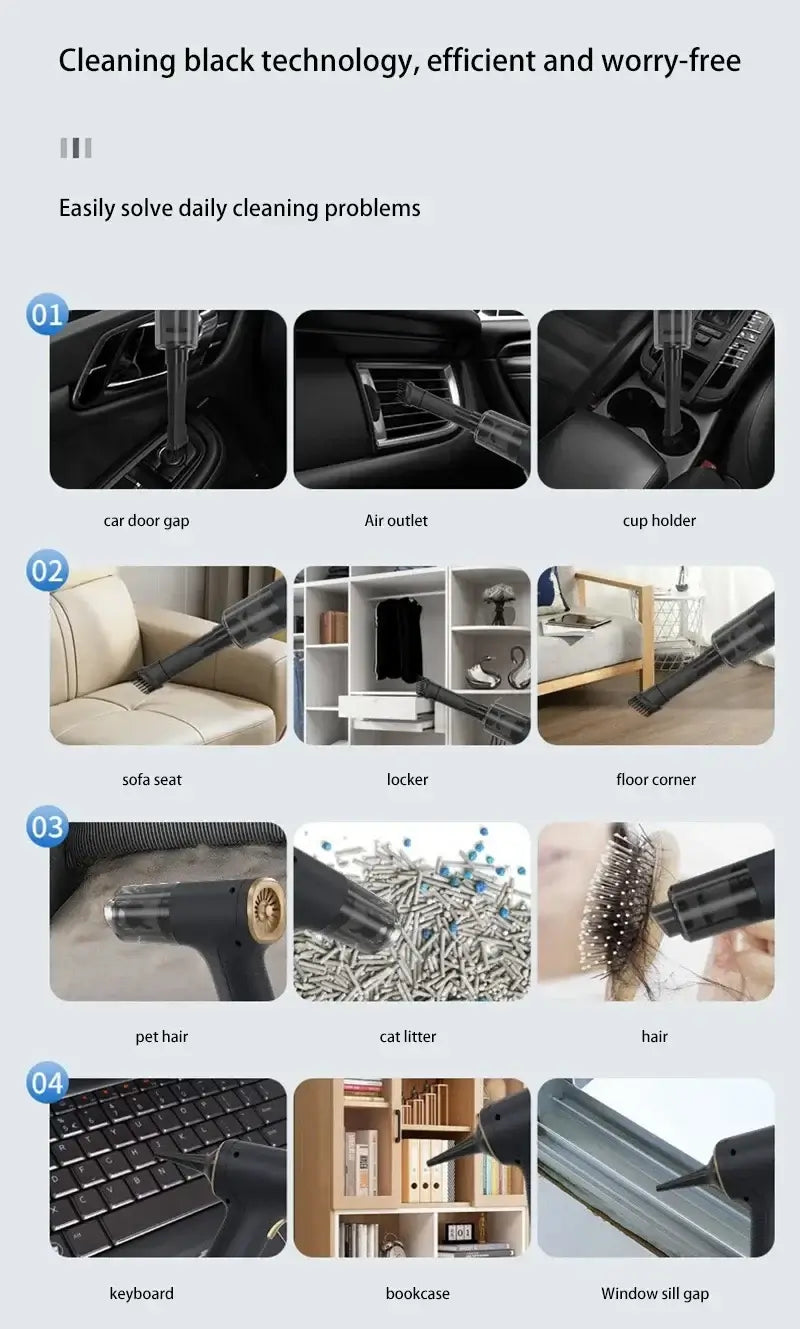 Cleaning black technology, efficient and worry-free

Easily solve daily cleaning problems

01

car door gap

Air outlet

cup holder

02

sofa seat

locker

floor corner

03

pet hair

cat litter

hair

04

keyboard

bookcase

Window sill gap